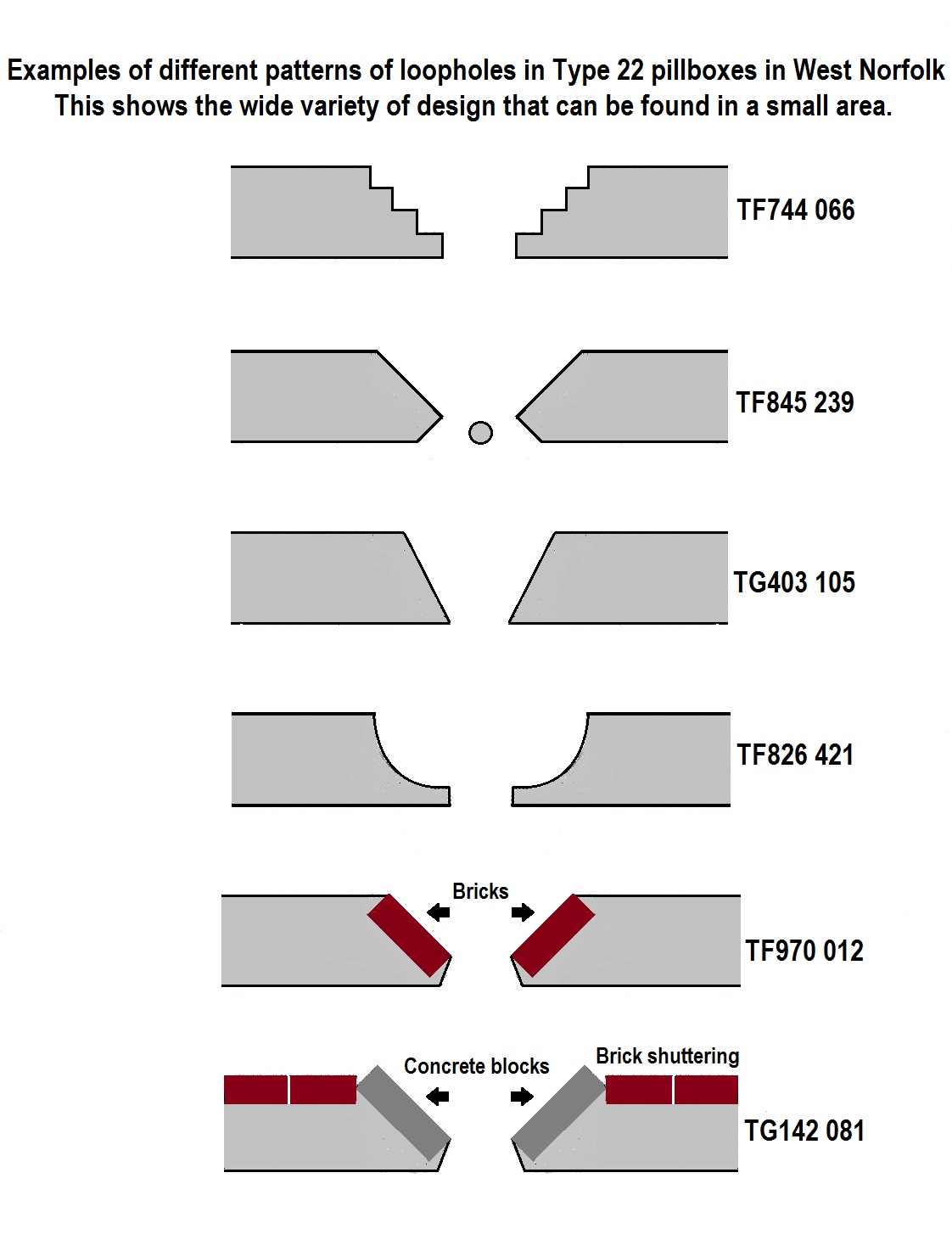 Examples of different patterns of loopholes in Type 22 pillboxes in West Norfolk
This shows the wide variety of design that can be found in a small area.

TF744 066

TF845 239

TG403 105

TF826 421

Bricks

TF970 012

Concrete blocks

Brick shuttering

TG142 081