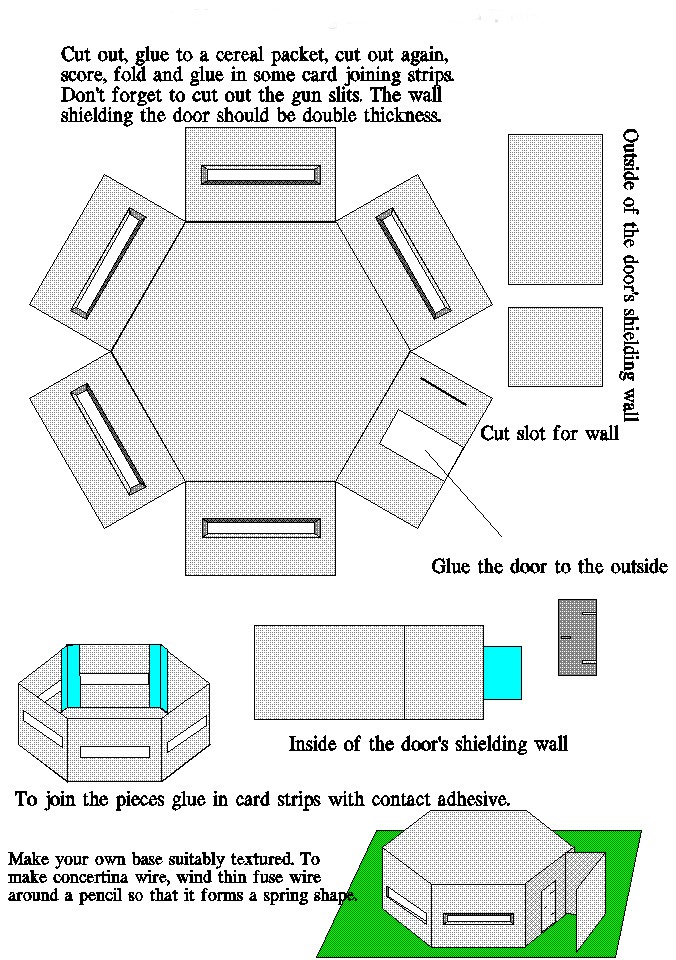 Cut out, glue to a cereal packet, cut out again, score, fold and glue in some card joining strips. Don't forget to cut out the gun slits. The wall shielding the door should be double thickness.

Outside of the door's shielding wall

Cut slot for wall

Glue the door to the outside

Inside of the door's shielding wall

To join the pieces glue in card strips with contact adhesive.

Make your own base suitably textured. To make concertina wire, wind thin fuse wire around a pencil so that it forms a spring shape.